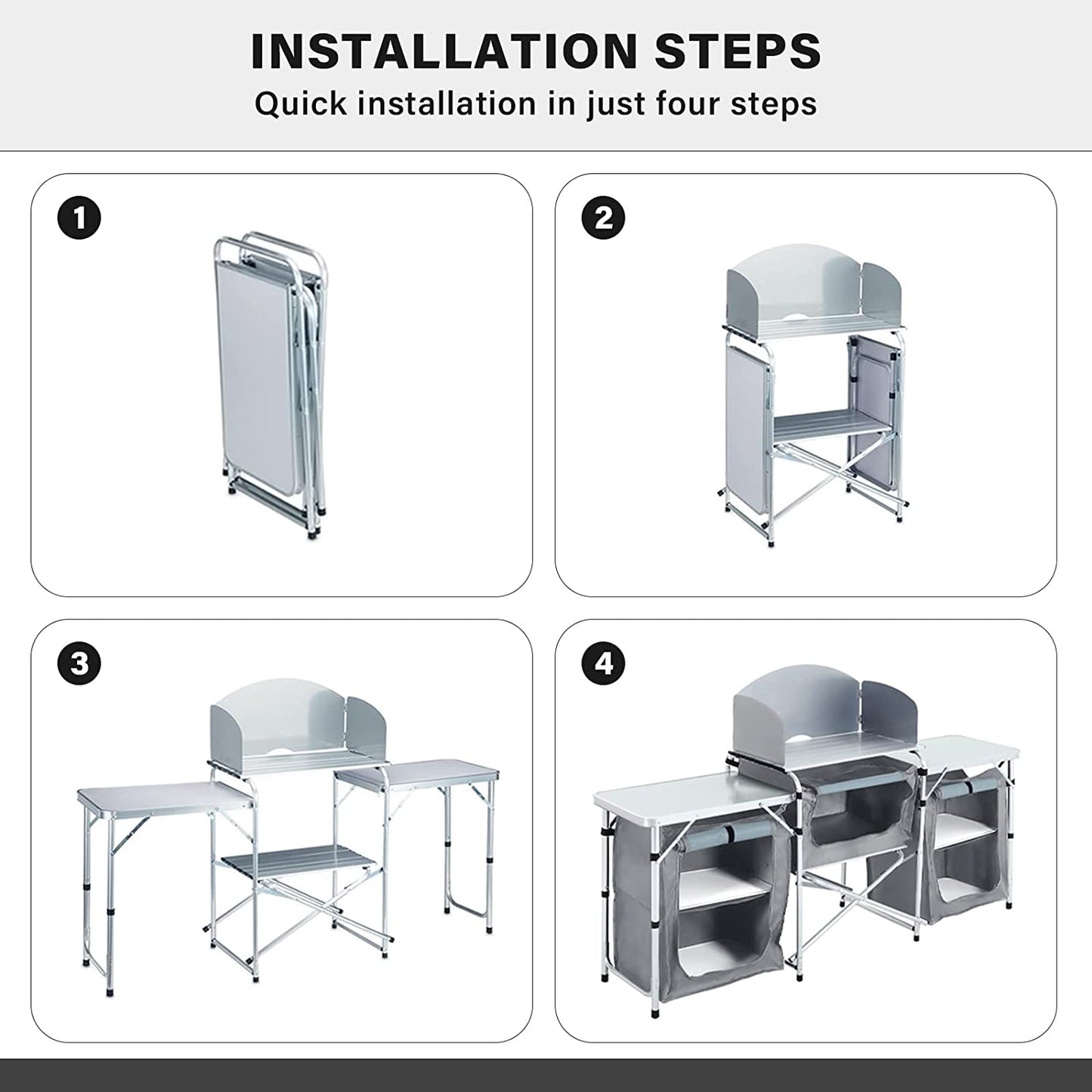 INSTALLATION STEPS
Quick installation in just four steps

1

2

3

4