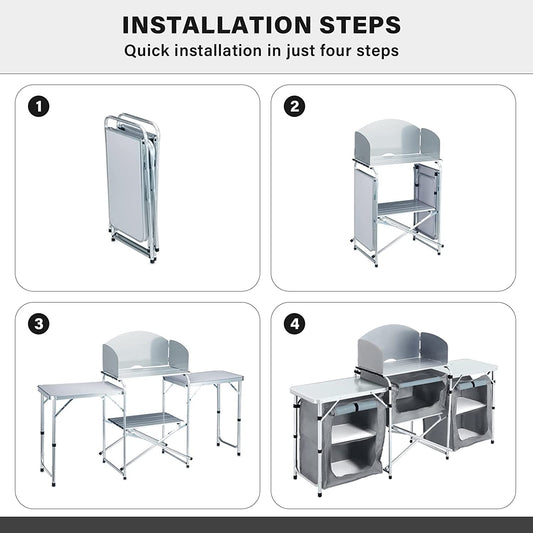 INSTALLATION STEPS
Quick installation in just four steps

1

2

3

4